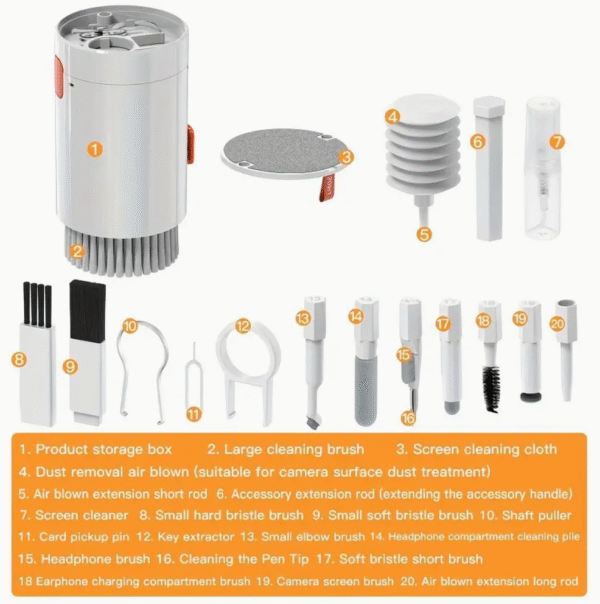 1

2

3

4

5

6

7

8

9

10

11

12

13

14

15

16

17

18

19

20

1. Product storage box 2. Large cleaning brush 3. Screen cleaning cloth
4. Dust removal air blown (suitable for camera surface dust treatment)
5. Air blown extension short rod 6. Accessory extension rod (extending the accessory handle)
7. Screen cleaner 8. Small hard bristle brush 9. Small soft bristle brush 10. Shaft puller
11. Card pickup pin 12. Key extractor 13. Small elbow brush 14. Headphone compartment cleaning pile
15. Headphone brush 16. Cleaning the Pen Tip 17. Soft bristle short brush
18 Earphone charging compartment brush 19. Camera screen brush 20. Air blown extension long rod